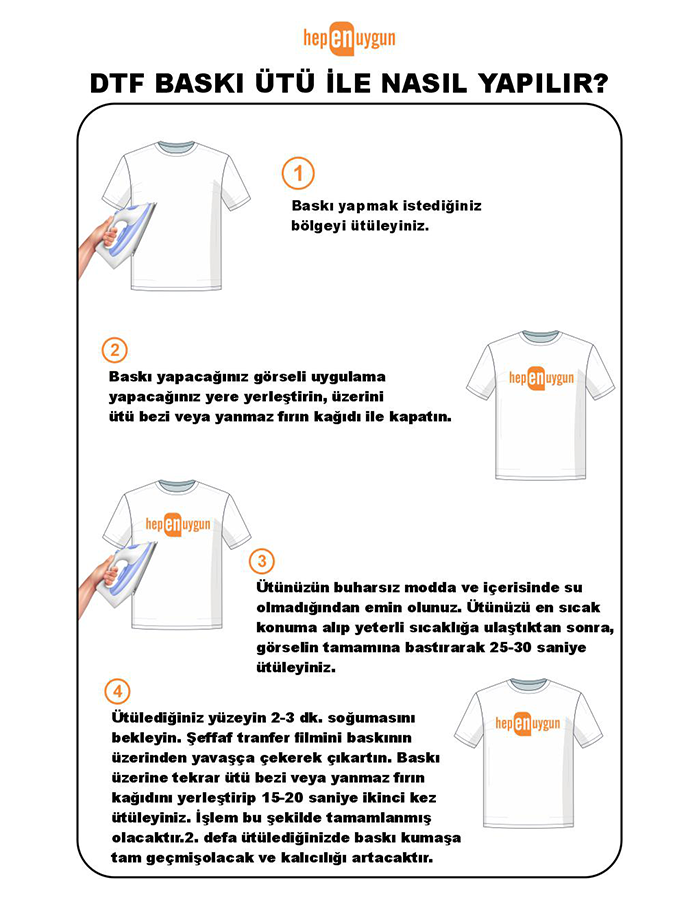 hepenuygun

DTF BASKI ÜTÜ İLE NASIL YAPILIR?

1

Baskı yapmak istediğiniz bölgeyi ütüleyiniz.

2

Baskı yapacağınız görseli uygulama yapacağınız yere yerleştirin, üzerini ütü bezi veya yanmaz fırın kağıdı ile kapatın.

hepenuygun

hepenuygun

3

Ütünüzün buharsız modda ve içerisinde su olmadığından emin olunuz. Ütünüzü en sıcak konuma alıp yeterli sıcaklığa ulaştıktan sonra, görselin tamamına bastırarak 25-30 saniye ütüleyiniz.

4

Ütülediğiniz yüzeyin 2-3 dk. soğumasını bekleyin. Şeffaf tranfer filmini baskının üzerinden yavaşça çekerek çıkartın. Baskı üzerine tekrar ütü bezi veya yanmaz fırın kağıdını yerleştirip 15-20 saniye ikinci kez ütüleyiniz. İşlem bu şekilde tamamlanmış olacaktır.2. defa ütülediğinizde baskı kumaşa tam geçmişolacak ve kalıcılığı artacaktır.

hepenuygun